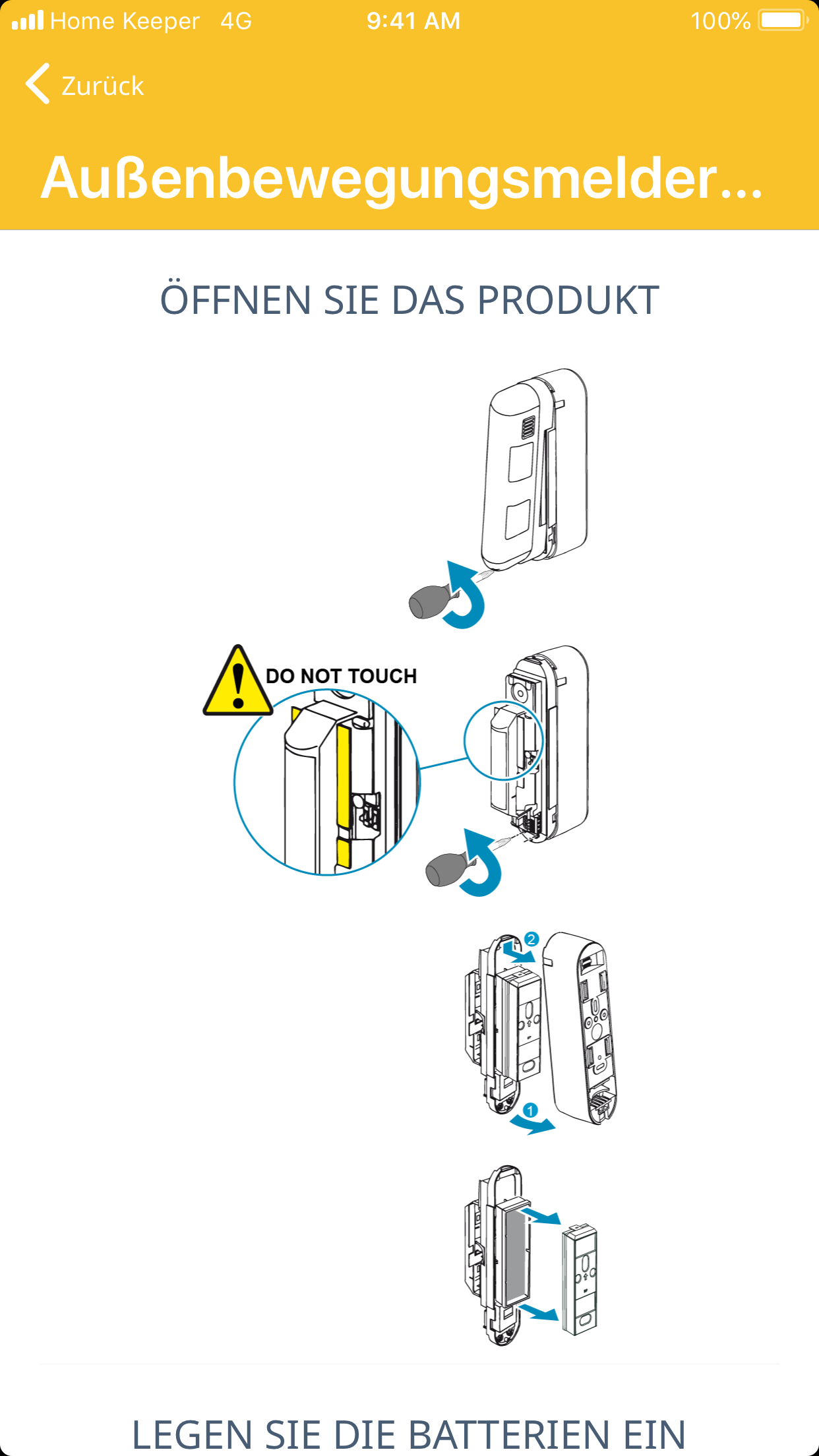 Home Keeper 4G 9:41 AM 100%

Zurück

Außenbewegungsmelder...

ÖFFNEN SIE DAS PRODUKT

DO NOT TOUCH

2

1

LEGEN SIE DIE BATTERIEN EIN